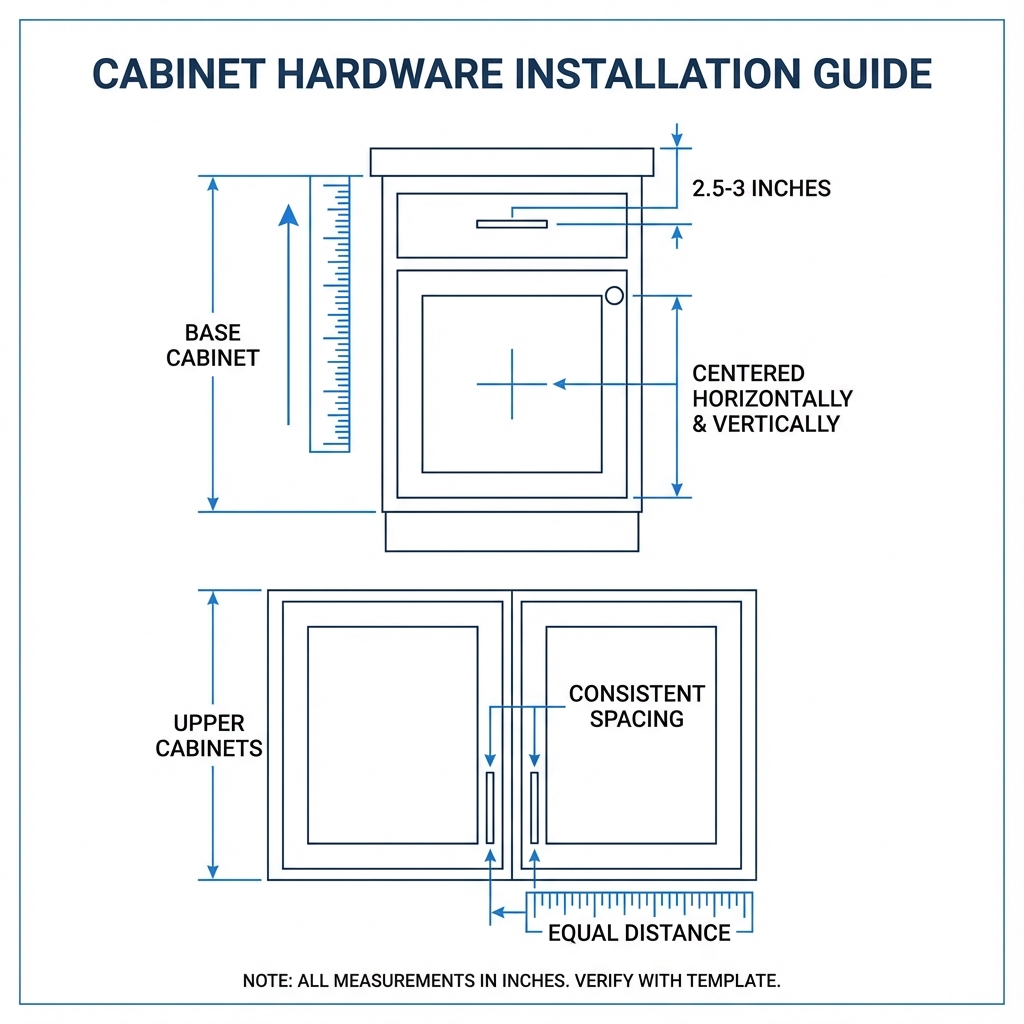 CABINET HARDWARE INSTALLATION GUIDE

2.5-3 INCHES

BASE CABINET

CENTERED HORIZONTALLY & VERTICALLY

UPPER CABINETS

CONSISTENT SPACING

EQUAL DISTANCE

NOTE: ALL MEASUREMENTS IN INCHES. VERIFY WITH TEMPLATE.